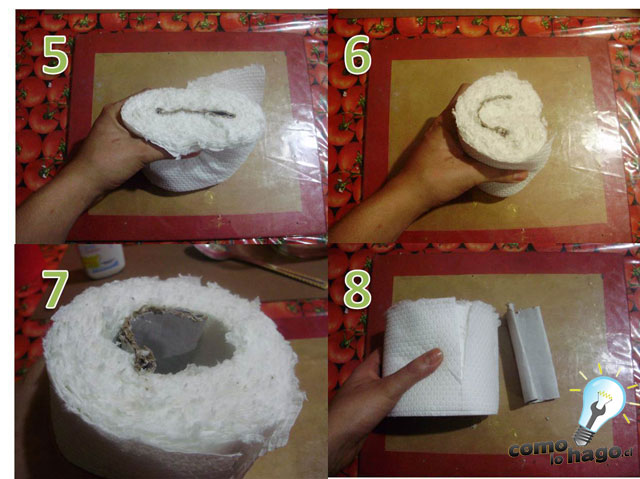 5

6

7

8

como lo hago.cl